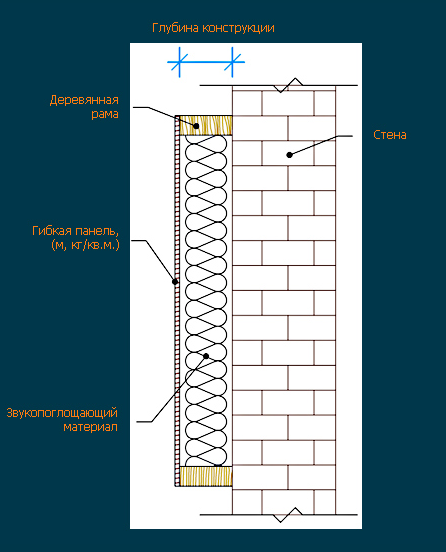 Глубина конструкции

Деревянная рама

Стена

Гибкая панель, (м, кг/кв.м.)

Звукопоглощающий материал