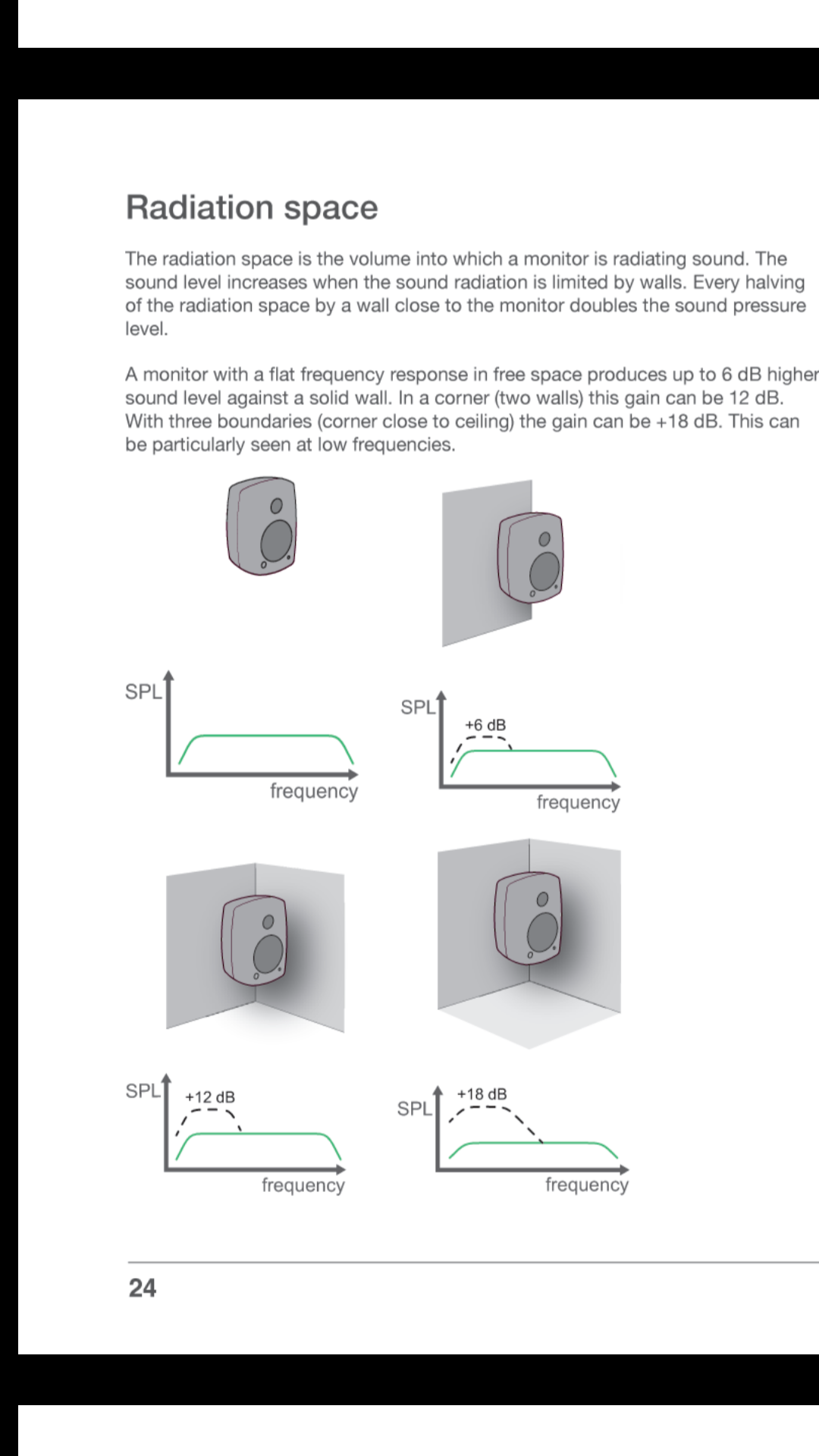 Radiation space

The radiation space is the volume into which a monitor is radiating sound. The sound level increases when the sound radiation is limited by walls. Every halving of the radiation space by a wall close to the monitor doubles the sound pressure level.

A monitor with a flat frequency response in free space produces up to 6 dB higher sound level against a solid wall. In a corner (two walls) this gain can be 12 dB. With three boundaries (corner close to ceiling) the gain can be +18 dB. This can be particularly seen at low frequencies.

SPL
frequency

SPL
+6 dB
frequency

SPL
+12 dB
frequency

SPL
+18 dB
frequency

24