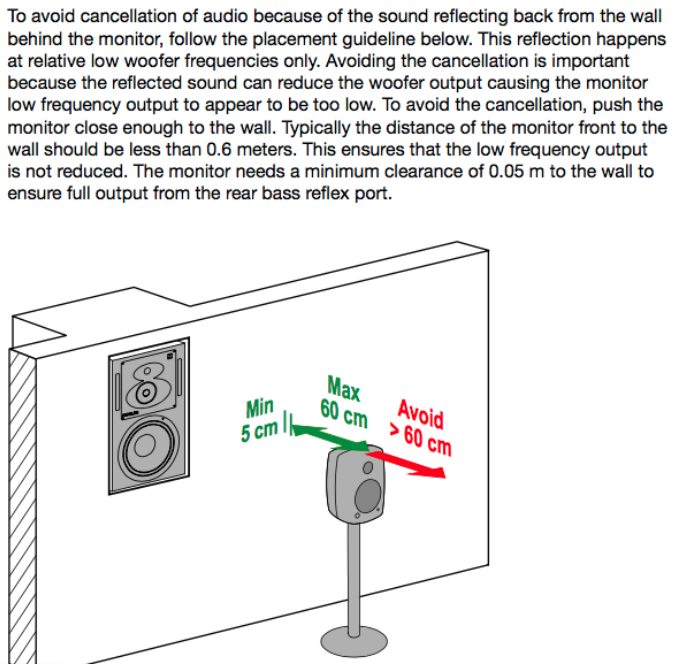 To avoid cancellation of audio because of the sound reflecting back from the wall behind the monitor, follow the placement guideline below. This reflection happens at relative low woofer frequencies only. Avoiding the cancellation is important because the reflected sound can reduce the woofer output causing the monitor low frequency output to appear to be too low. To avoid the cancellation, push the monitor close enough to the wall. Typically the distance of the monitor front to the wall should be less than 0.6 meters. This ensures that the low frequency output is not reduced. The monitor needs a minimum clearance of 0.05 m to the wall to ensure full output from the rear bass reflex port.

Min
5 cm

Max
60 cm

Avoid
> 60 cm