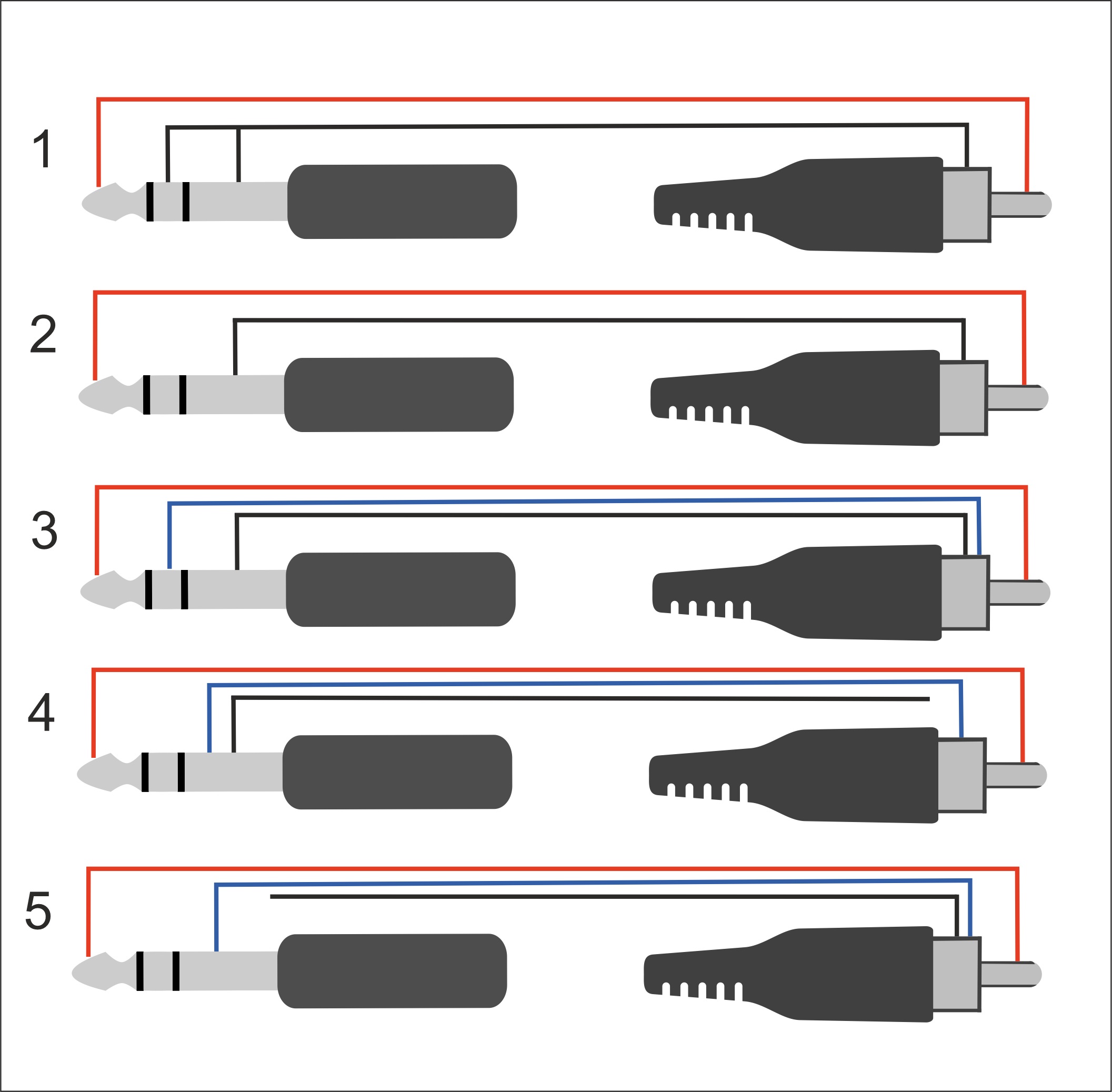 1

2

3

4

5