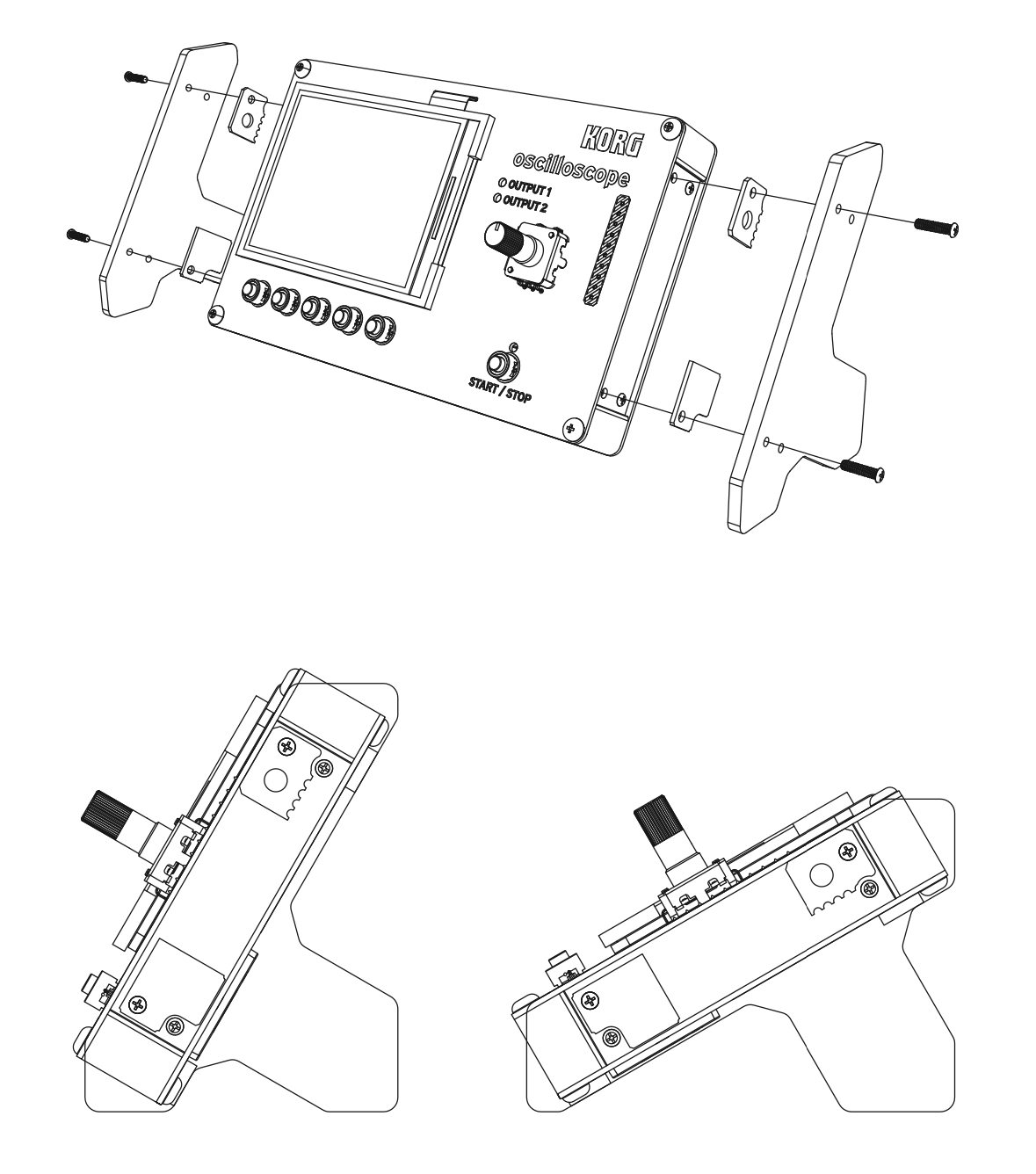 KORG
oscilloscope
OUTPUT 1
OUTPUT 2
START / STOP