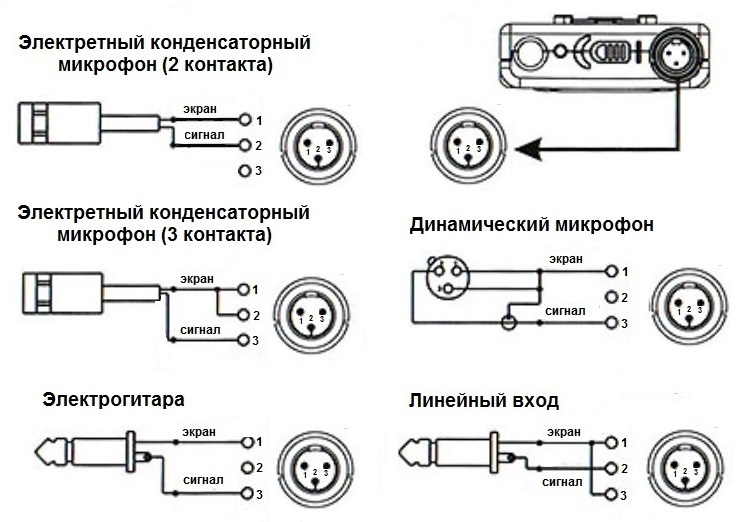 Электретный конденсаторный микрофон (2 контакта)

экран
сигнал
1
2
3

1 2 3

1 2 3

Электретный конденсаторный микрофон (3 контакта)

экран
сигнал
1
2
3

1 2 3

Динамический микрофон

экран
сигнал
1
2
3

1 2 3

Электрогитара

экран
сигнал
1
2
3

1 2 3

Линейный вход

экран
сигнал
1
2
3

1 2 3