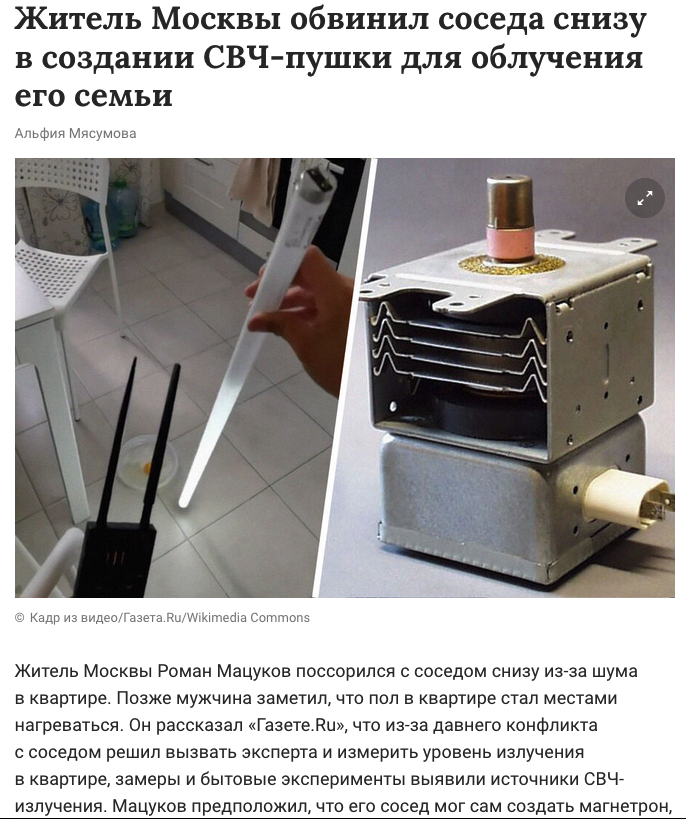 Житель Москвы обвинил соседа снизу в создании СВЧ-пушки для облучения его семьи

Альфия Мясумова

© Кадр из видео/Газета.Ru/Wikimedia Commons

Житель Москвы Роман Мацуков поссорился с соседом снизу из-за шума в квартире. Позже мужчина заметил, что пол в квартире стал местами нагреваться. Он рассказал «Газете.Ru», что из-за давнего конфликта с соседом решил вызвать эксперта и измерить уровень излучения в квартире, замеры и бытовые эксперименты выявили источники СВЧ-излучения. Мацуков предположил, что его сосед мог сам создать магнетрон,