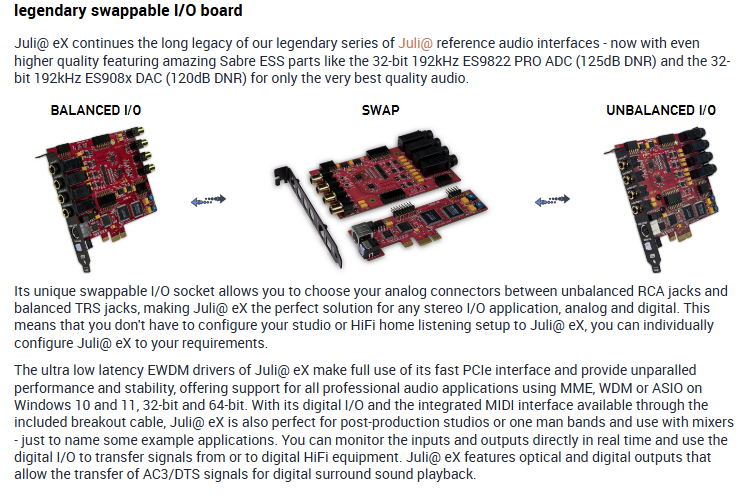 legendary swappable I/O board

Juli@ eX continues the long legacy of our legendary series of Juli@ reference audio interfaces - now with even higher quality featuring amazing Sabre ESS parts like the 32-bit 192kHz ES9822 PRO ADC (125dB DNR) and the 32-bit 192kHz ES908x DAC (120dB DNR) for only the very best quality audio.

BALANCED I/O

SWAP

UNBALANCED I/O

Its unique swappable I/O socket allows you to choose your analog connectors between unbalanced RCA jacks and balanced TRS jacks, making Juli@ eX the perfect solution for any stereo I/O application, analog and digital. This means that you don't have to configure your studio or HiFi home listening setup to Juli@ eX, you can individually configure Juli@ eX to your requirements.

The ultra low latency EWDM drivers of Juli@ eX make full use of its fast PCIe interface and provide unparalled performance and stability, offering support for all professional audio applications using MME, WDM or ASIO on Windows 10 and 11, 32-bit and 64-bit. With its digital I/O and the integrated MIDI interface available through the included breakout cable, Juli@ eX is also perfect for post-production studios or one man bands and use with mixers - just to name some example applications. You can monitor the inputs and outputs directly in real time and use the digital I/O to transfer signals from or to digital HiFi equipment. Juli@ eX features optical and digital outputs that allow the transfer of AC3/DTS signals for digital surround sound playback.