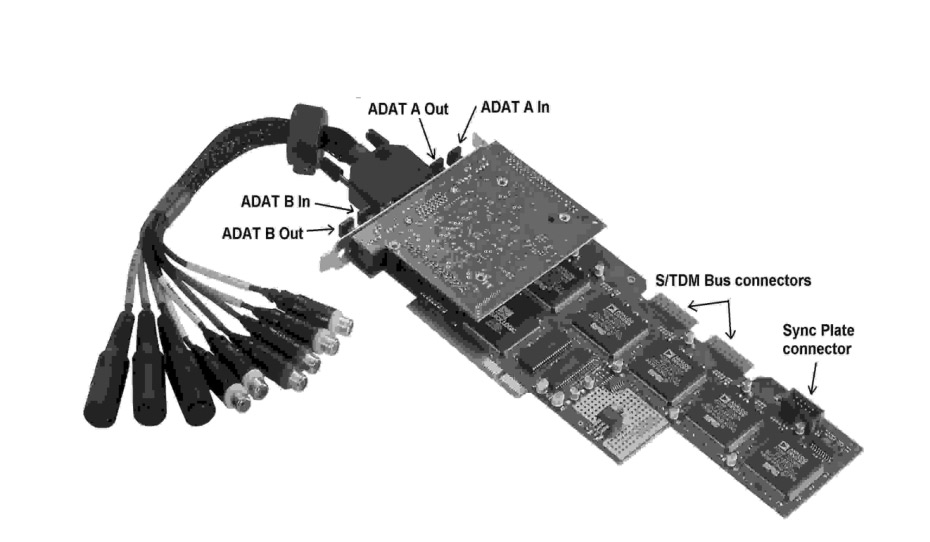 ADAT A Out
ADAT A In
ADAT B In
ADAT B Out
S/TDM Bus connectors
Sync Plate connector